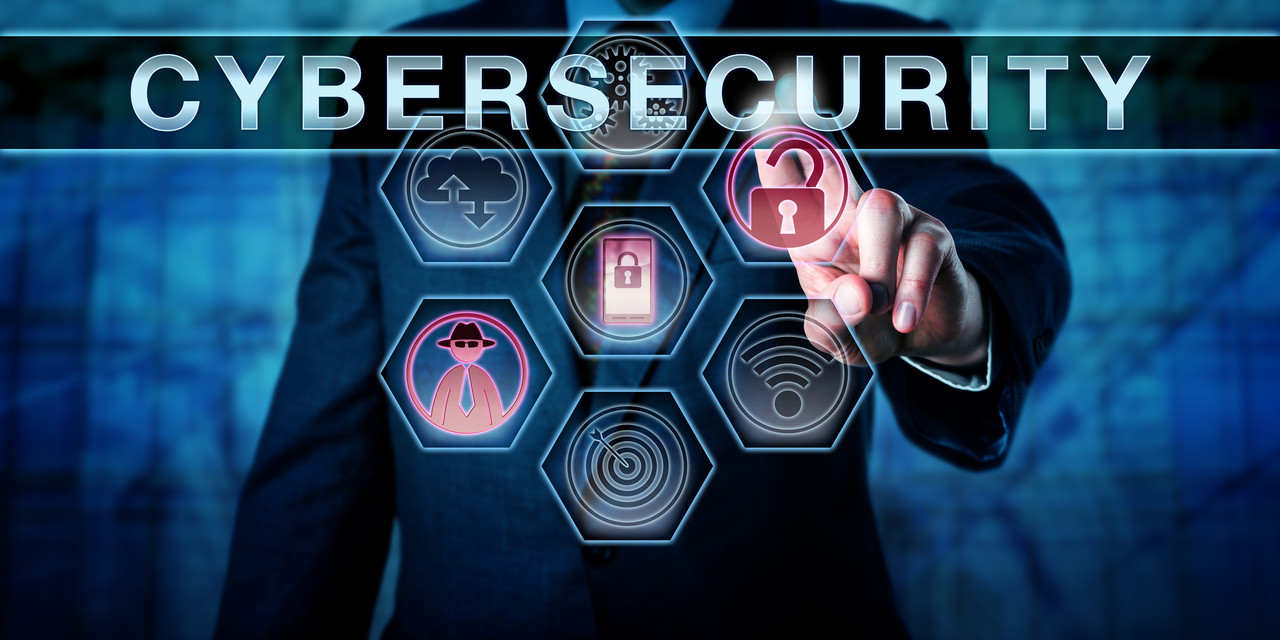 CYBERSECURITY